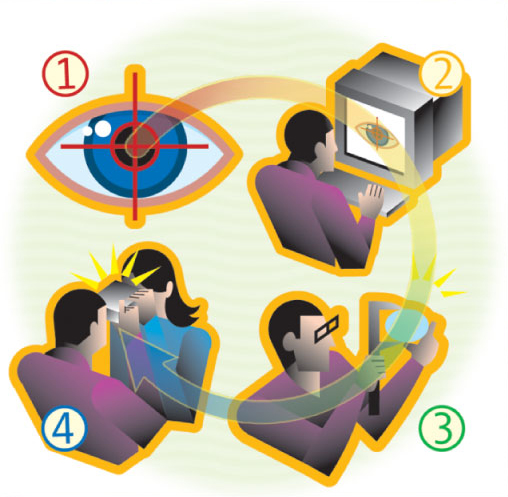 ①
②
③
④