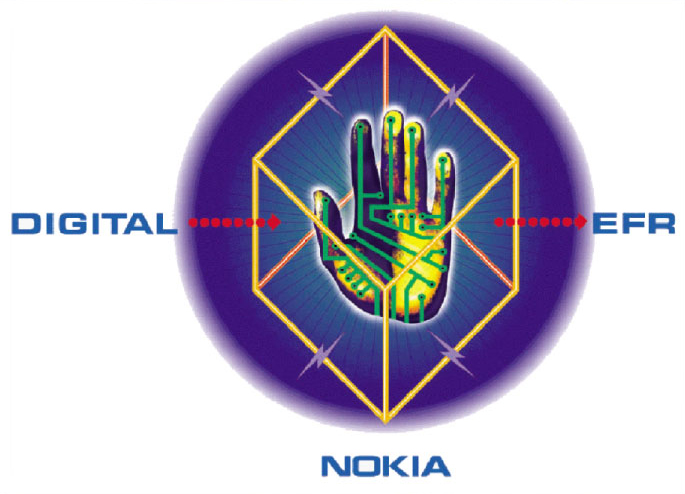 DIGITAL

EFR

NOKIA