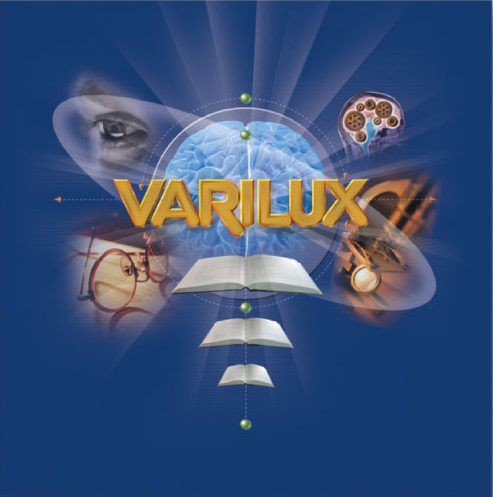 VARILUX