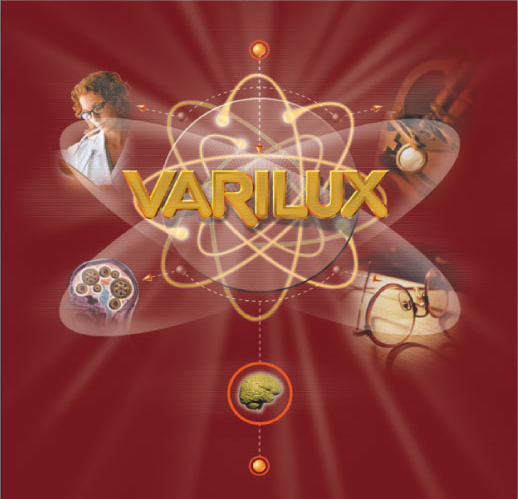 VARILUX