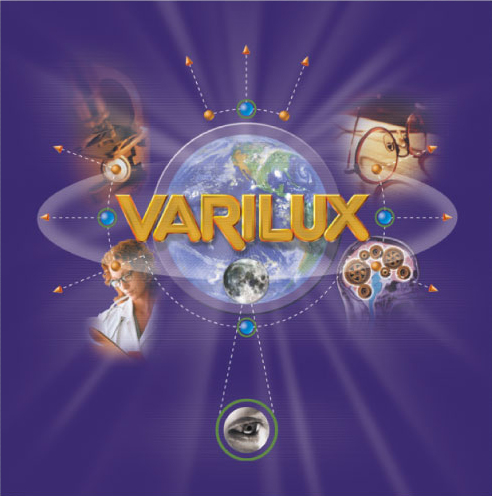 VARILUX