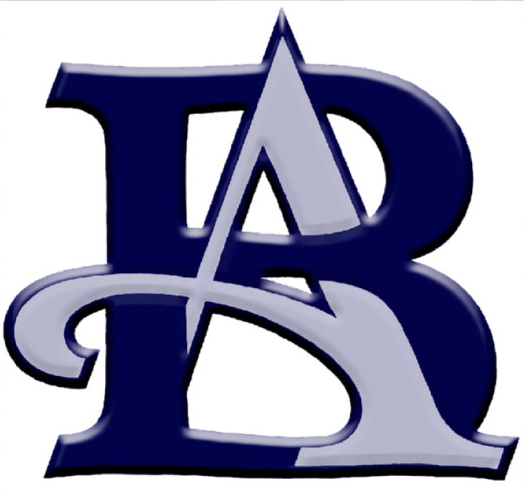 BA